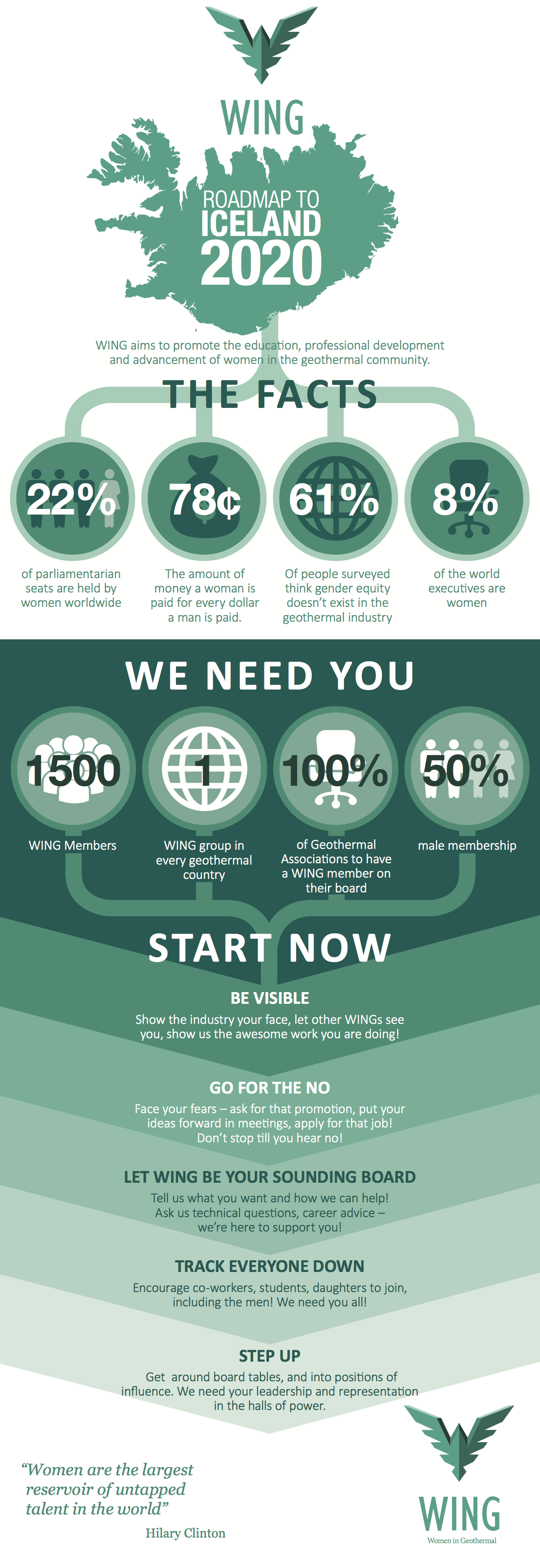 WING

ROADMAP TO ICELAND 2020

WING aims to promote the education, professional development and advancement of women in the geothermal community.

THE FACTS

22%
of parliamentarian seats are held by women worldwide

78¢
The amount of money a woman is paid for every dollar a man is paid.

61%
Of people surveyed think gender equity doesn't exist in the geothermal industry

8%
of the world executives are women

WE NEED YOU

1500
WING Members

1
WING group in every geothermal country

100%
of Geothermal Associations to have a WING member on their board

50%
male membership

START NOW

BE VISIBLE
Show the industry your face, let other WINGs see you, show us the awesome work you are doing!

GO FOR THE NO
Face your fears – ask for that promotion, put your ideas forward in meetings, apply for that job! Don't stop till you hear no!

LET WING BE YOUR SOUNDING BOARD
Tell us what you want and how we can help! Ask us technical questions, career advice – we're here to support you!

TRACK EVERYONE DOWN
Encourage co-workers, students, daughters to join, including the men! We need you all!

STEP UP
Get around board tables, and into positions of influence. We need your leadership and representation in the halls of power.

"Women are the largest reservoir of untapped talent in the world"
Hilary Clinton

WING
Women in Geothermal